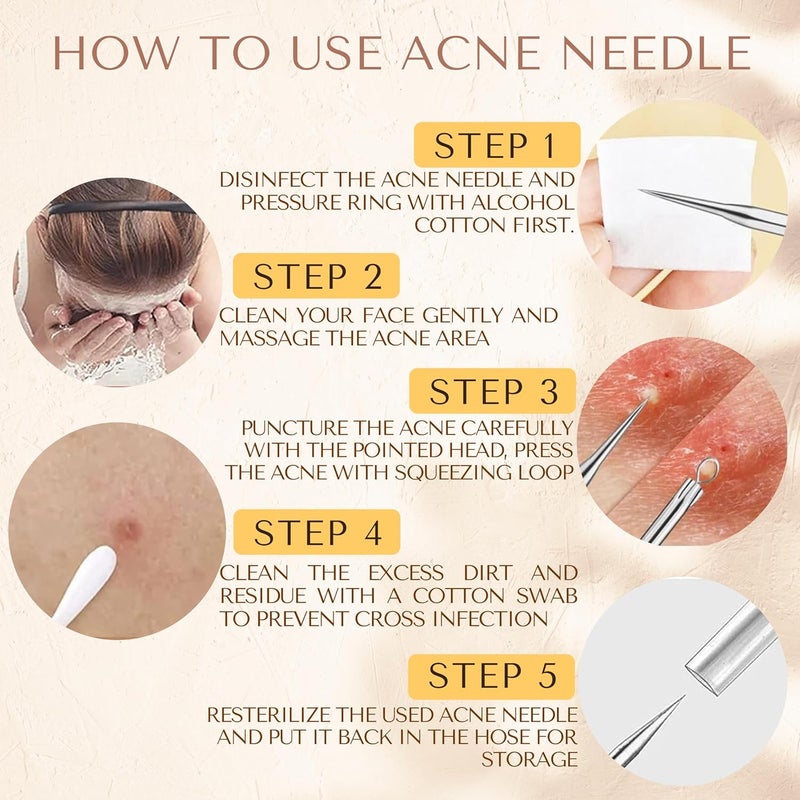 HOW TO USE ACNE NEEDLE

STEP 1

DISINFECT THE ACNE NEEDLE AND PRESSURE RING WITH ALCOHOL COTTON FIRST.

STEP 2

CLEAN YOUR FACE GENTLY AND MASSAGE THE ACNE AREA

STEP 3

PUNCTURE THE ACNE CAREFULLY WITH THE POINTED HEAD, PRESS THE ACNE WITH SQUEEZING LOOP

STEP 4

CLEAN THE EXCESS DIRT AND RESIDUE WITH A COTTON SWAB TO PREVENT CROSS INFECTION

STEP 5

RESTERILIZE THE USED ACNE NEEDLE AND PUT IT BACK IN THE HOSE FOR STORAGE